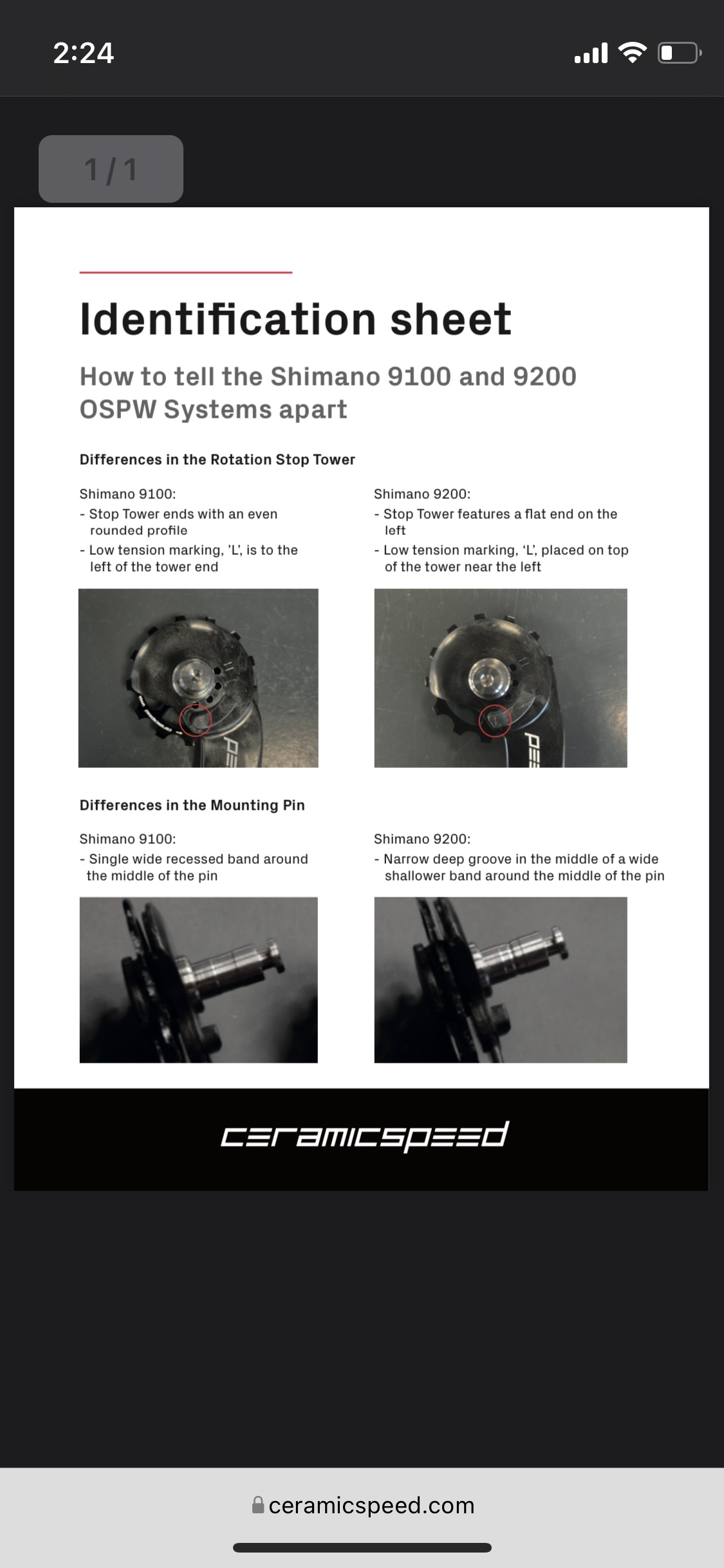 2:24

1 / 1

Identification sheet

How to tell the Shimano 9100 and 9200 OSPW Systems apart

Differences in the Rotation Stop Tower

Shimano 9100:
- Stop Tower ends with an even rounded profile
- Low tension marking, 'L', is to the left of the tower end

Shimano 9200:
- Stop Tower features a flat end on the left
- Low tension marking, 'L', placed on top of the tower near the left

Differences in the Mounting Pin

Shimano 9100:
- Single wide recessed band around the middle of the pin

Shimano 9200:
- Narrow deep groove in the middle of a wide shallower band around the middle of the pin

ceramicspeed

ceramicspeed.com