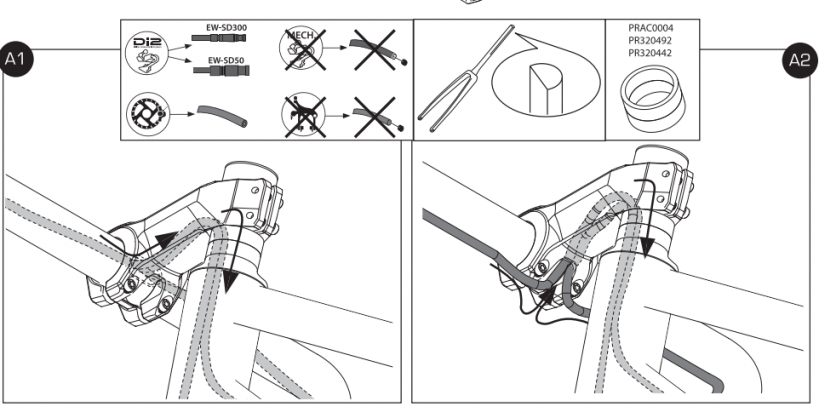 A1

Di2

EW-SD300

EW-SD50

MECH

PRAC0004
PR320492
PR320442

A2