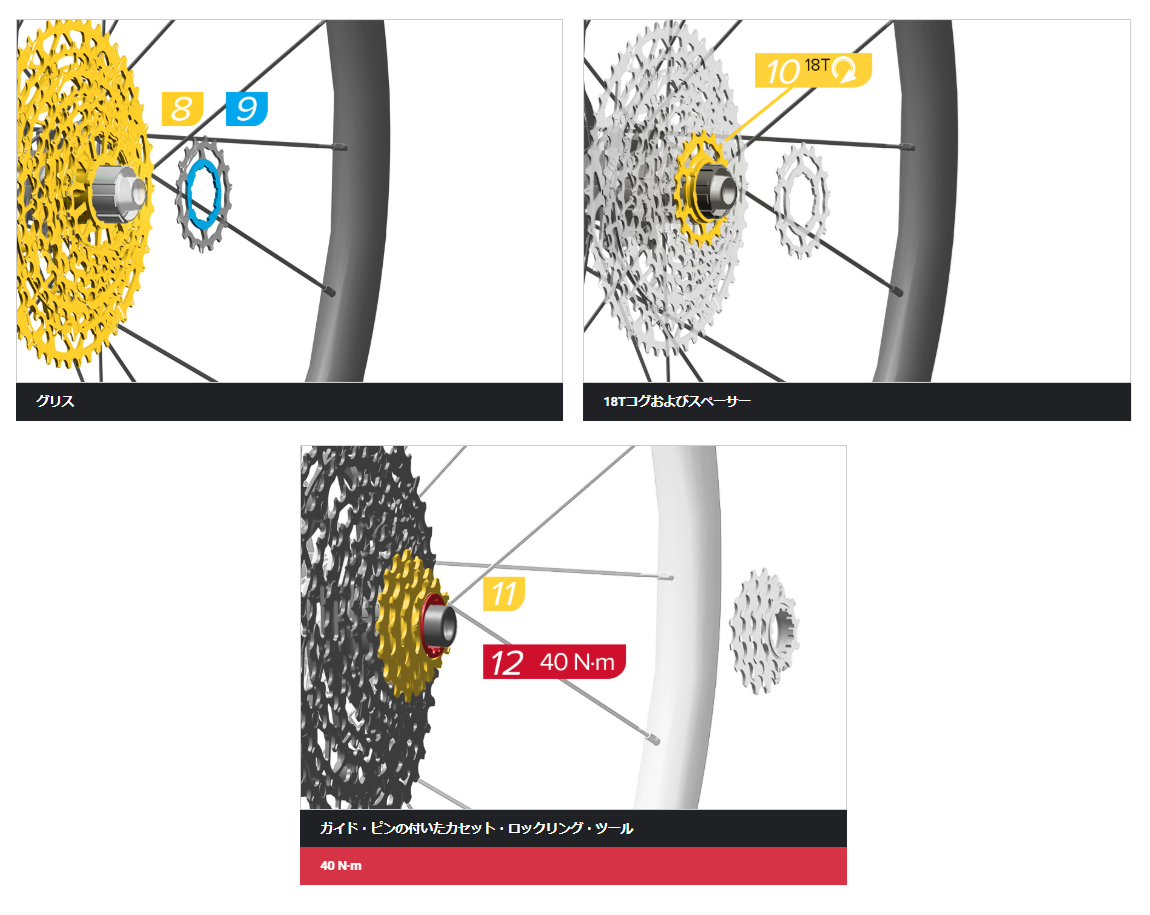 8 9

グリス

10 18T

18Tコグおよびスペーサー

11

12 40 N·m

ガイド・ピンの付いたカセット・ロックリング・ツール

40 N·m